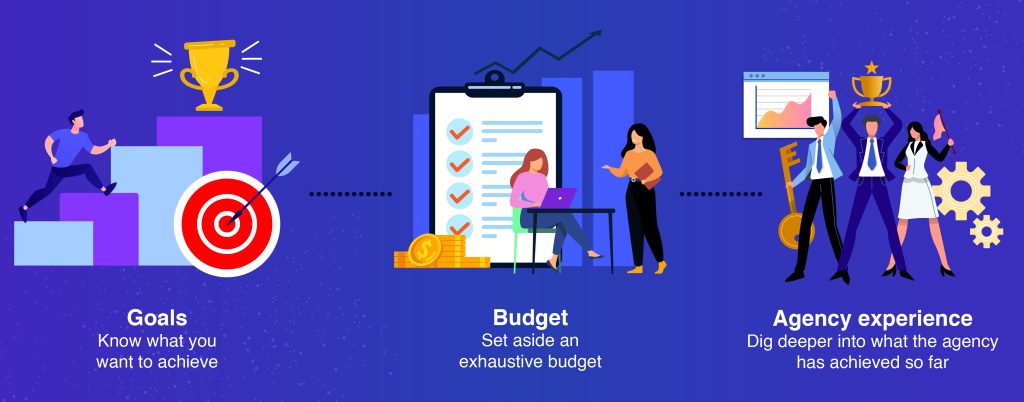 Goals
Know what you want to achieve

Budget
Set aside an exhaustive budget

Agency experience
Dig deeper into what the agency has achieved so far